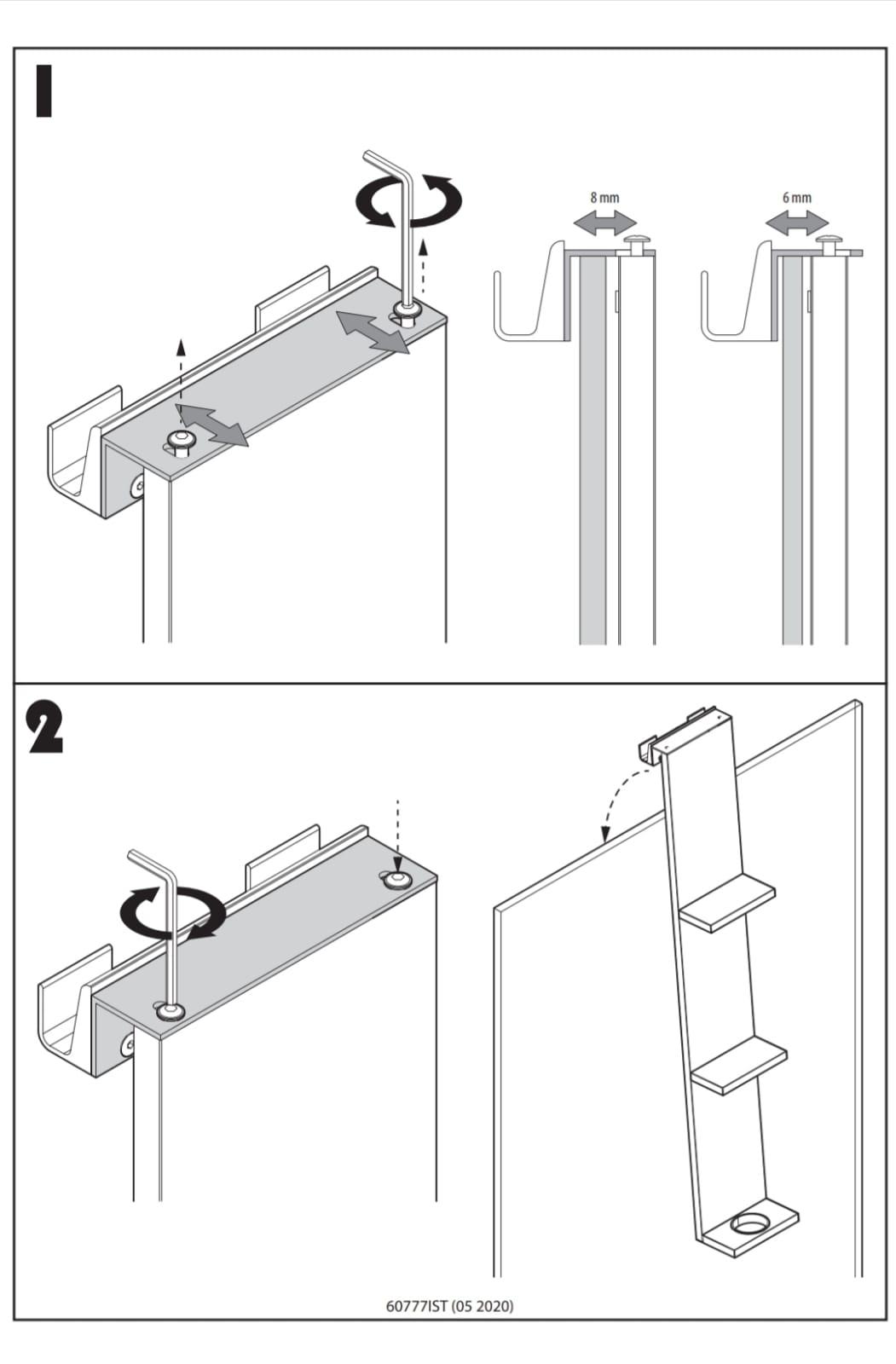 1

8 mm

6 mm

2

60777IST (05 2020)